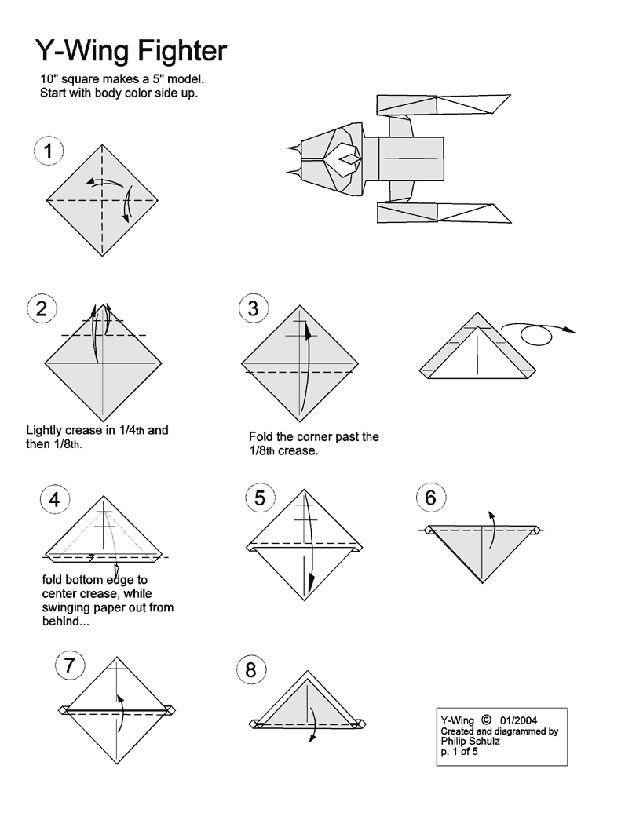 Y-Wing Fighter

10" square makes a 5" model.
Start with body color side up.

1

2

Lightly crease in 1/4th and then 1/8th.

3

Fold the corner past the 1/8th crease.

4

fold bottom edge to center crease, while swinging paper out from behind...

5

6

7

8

Y-Wing © 01/2004
Created and diagrammed by
Philip Schulz
p. 1 of 5