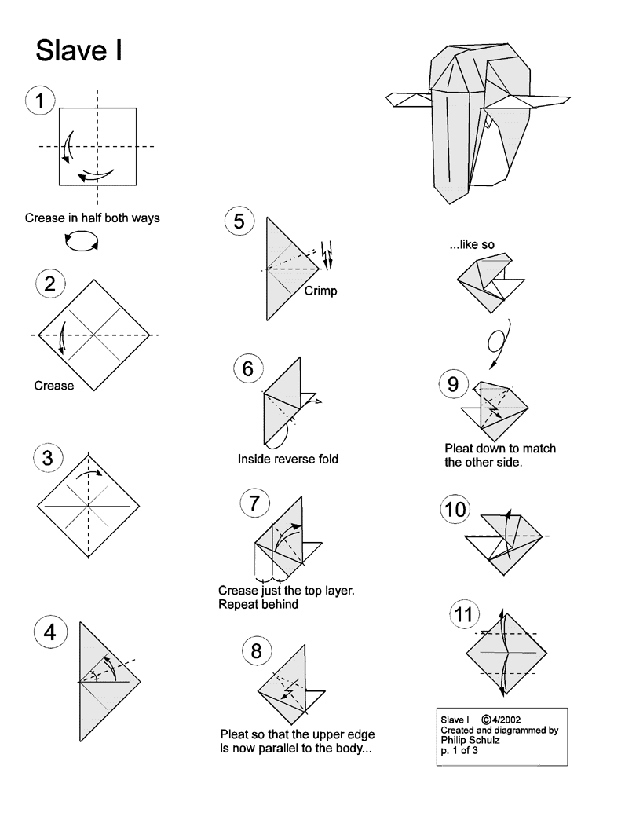 Slave I

1

Crease in half both ways

2

Crease

3

4

5

Crimp

6

Inside reverse fold

7

Crease just the top layer. Repeat behind

8

Pleat so that the upper edge is now parallel to the body...

...like so

9

Pleat down to match the other side.

10

11

Slave I ©4/2002
Created and diagrammed by
Philip Schulz
p. 1 of 3