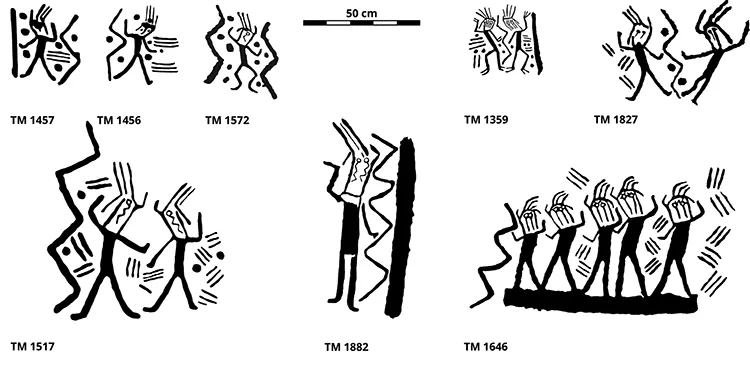 50 cm

TM 1457 TM 1456 TM 1572 TM 1359 TM 1827

TM 1517 TM 1882 TM 1646