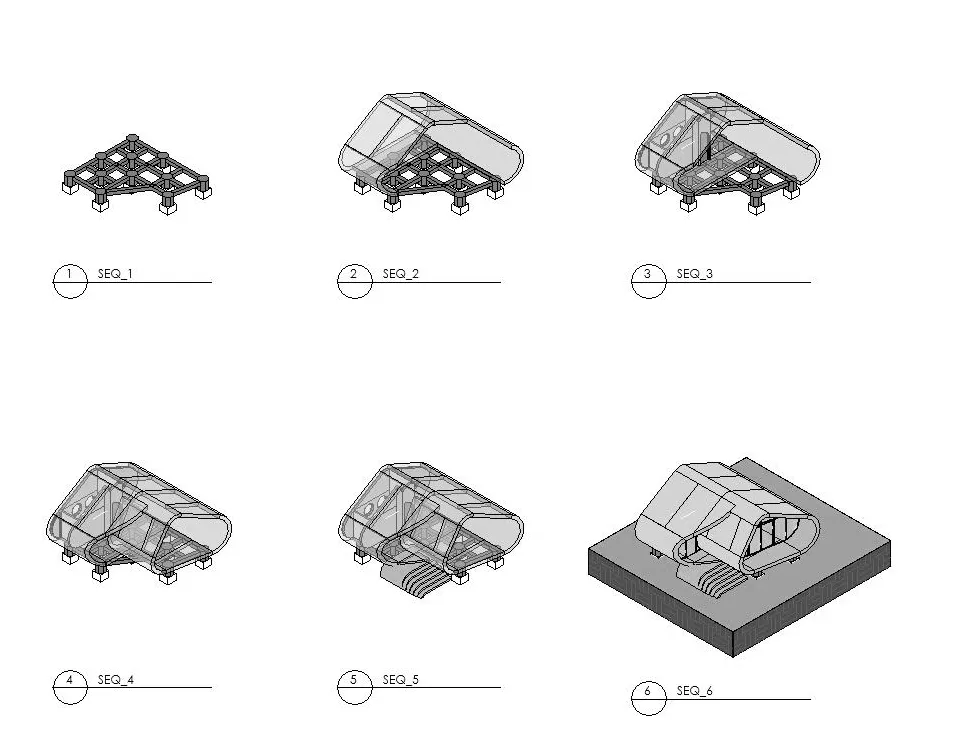 1 SEQ_1

2 SEQ_2

3 SEQ_3

4 SEQ_4

5 SEQ_5

6 SEQ_6